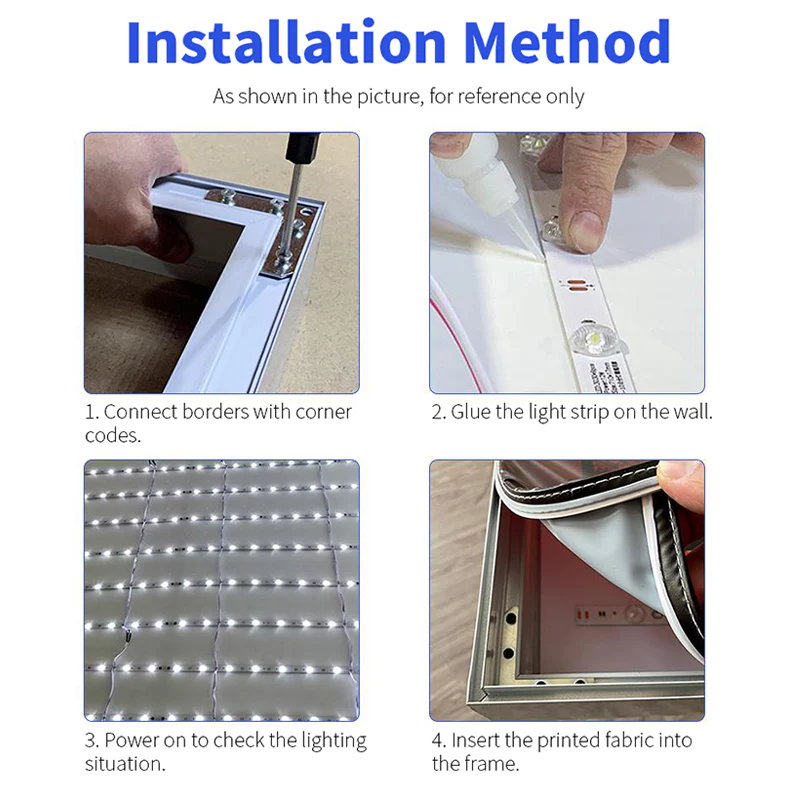 Installation Method

As shown in the picture, for reference only

1. Connect borders with corner codes.

2. Glue the light strip on the wall.

3. Power on to check the lighting situation.

4. Insert the printed fabric into the frame.